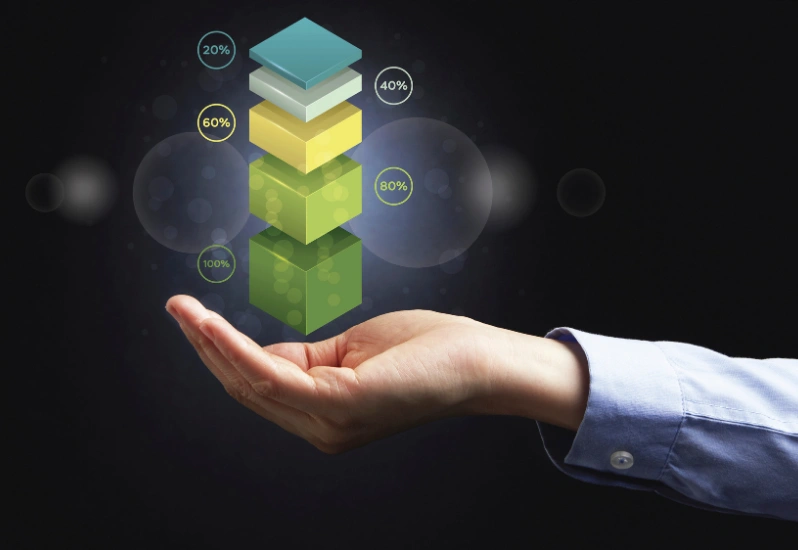 20%
40%
60%
80%
100%